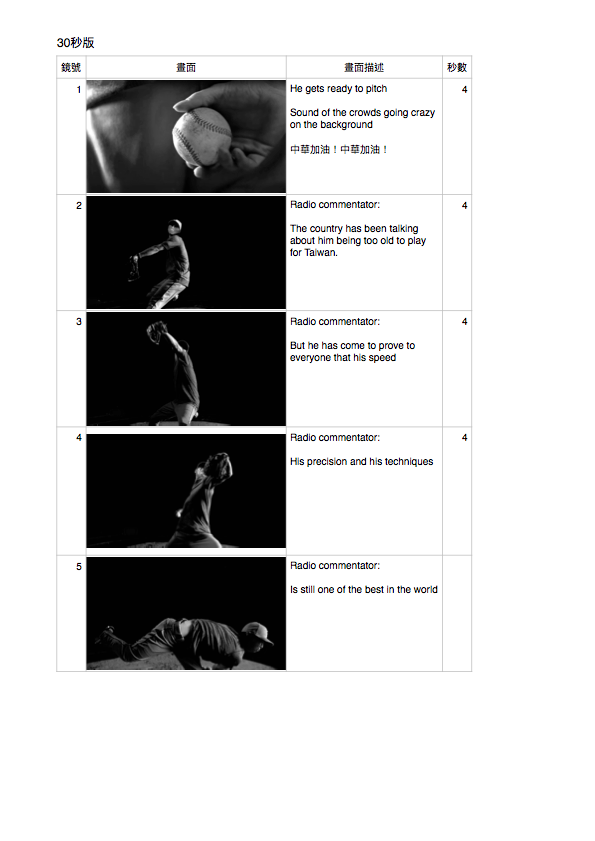 30秒版

| 鏡號 | 畫面 | 畫面描述 | 秒數 |
|---|---|---|---|
| 1 | | He gets ready to pitch<br><br>Sound of the crowds going crazy on the background<br><br>中華加油！中華加油！ | 4 |
| 2 | | Radio commentator:<br><br>The country has been talking about him being too old to play for Taiwan. | 4 |
| 3 | | Radio commentator:<br><br>But he has come to prove to everyone that his speed | 4 |
| 4 | | Radio commentator:<br><br>His precision and his techniques | 4 |
| 5 | | Radio commentator:<br><br>Is still one of the best in the world | |